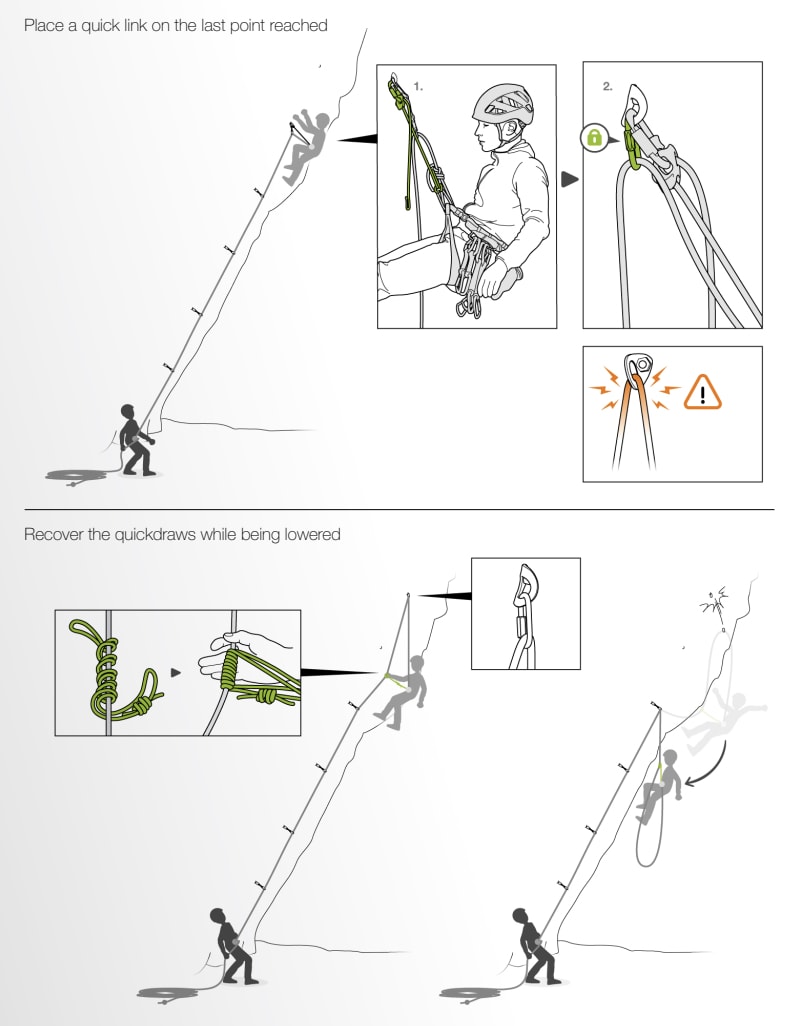 Place a quick link on the last point reached

1.

2.

Recover the quickdraws while being lowered